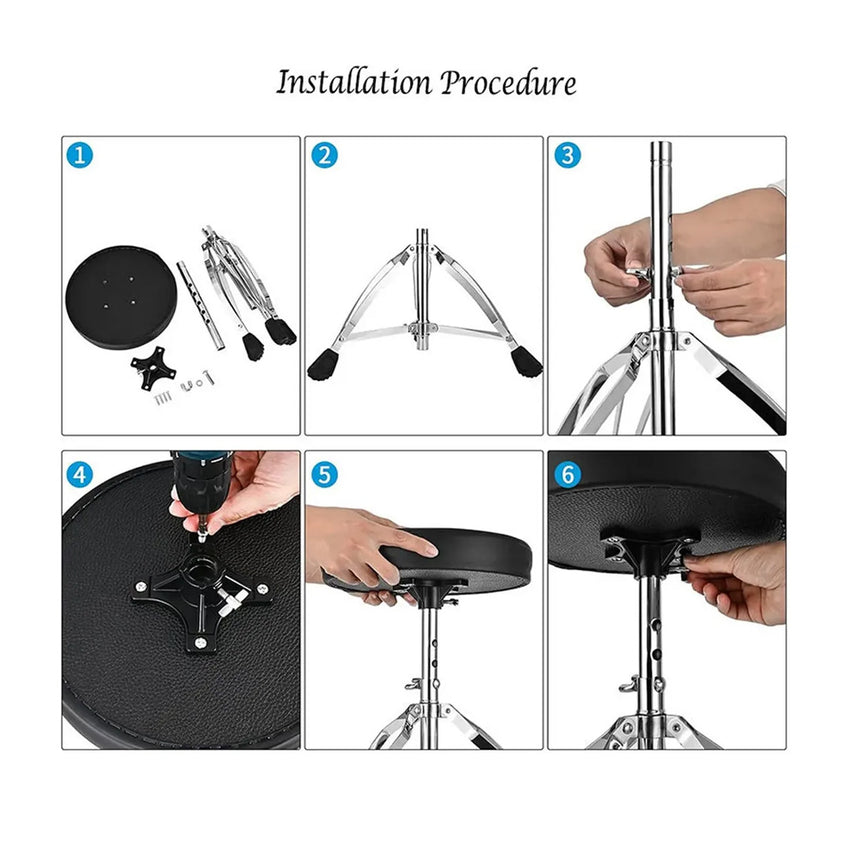 Installation Procedure

1

2

3

4

5

6